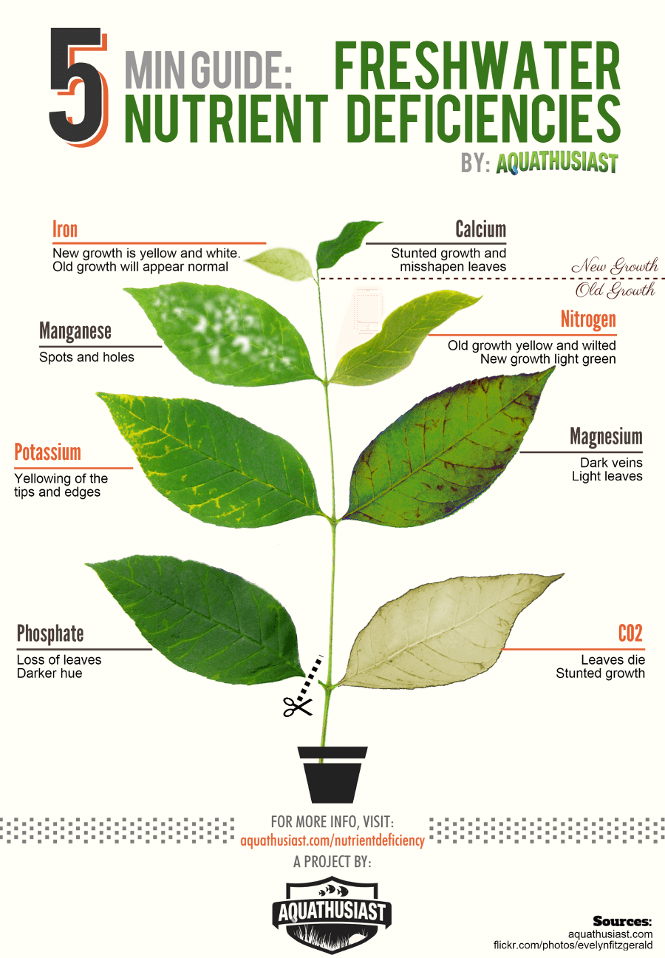 5 MIN GUIDE: FRESHWATER NUTRIENT DEFICIENCIES

BY: AQUATHUSIAST

Iron
New growth is yellow and white. Old growth will appear normal

Calcium
Stunted growth and misshapen leaves

New Growth
Old Growth

Manganese
Spots and holes

Nitrogen
Old growth yellow and wilted
New growth light green

Potassium
Yellowing of the tips and edges

Magnesium
Dark veins
Light leaves

Phosphate
Loss of leaves
Darker hue

CO2
Leaves die
Stunted growth

FOR MORE INFO, VISIT:
aquathusiast.com/nutrientdeficiency
A PROJECT BY:

AQUATHUSIAST

Sources:
aquathusiast.com
flickr.com/photos/evelynfitzgerald